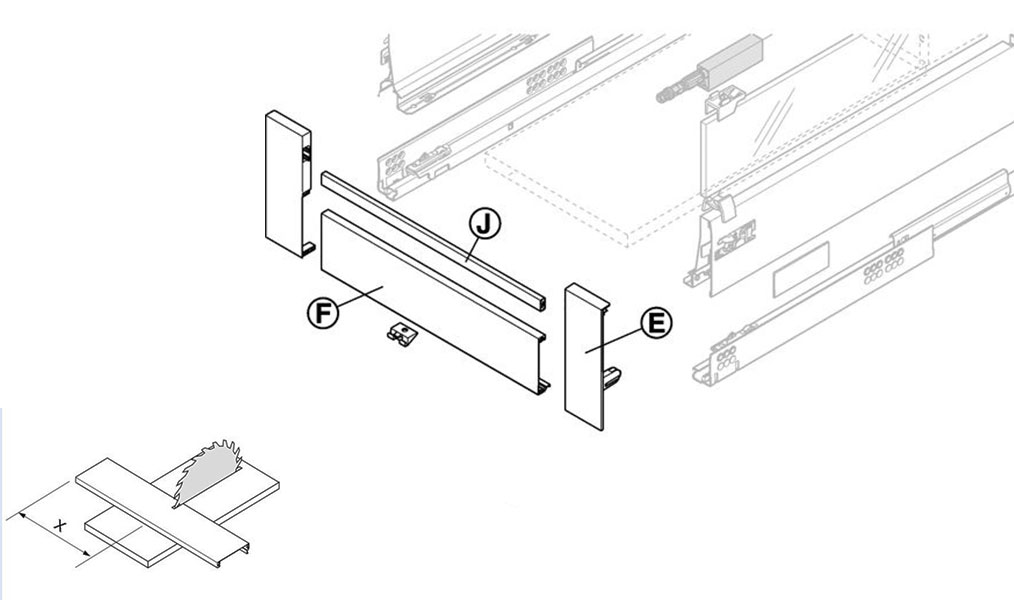 J
F
E
X