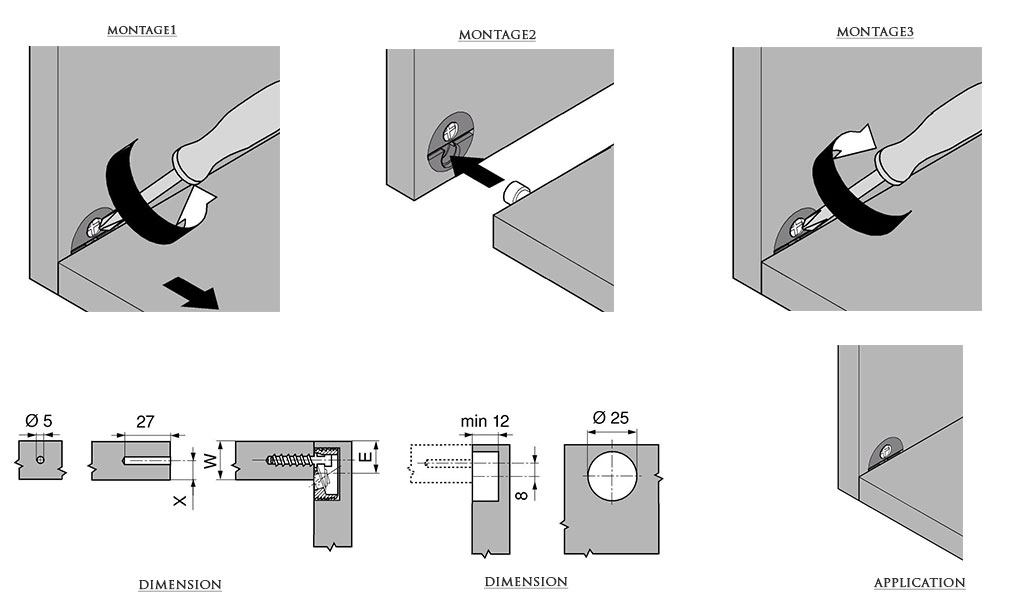 MONTAGE1

MONTAGE2

MONTAGE3

Ø 5

27

W

X

E

min 12

8

Ø 25

DIMENSION

DIMENSION

APPLICATION