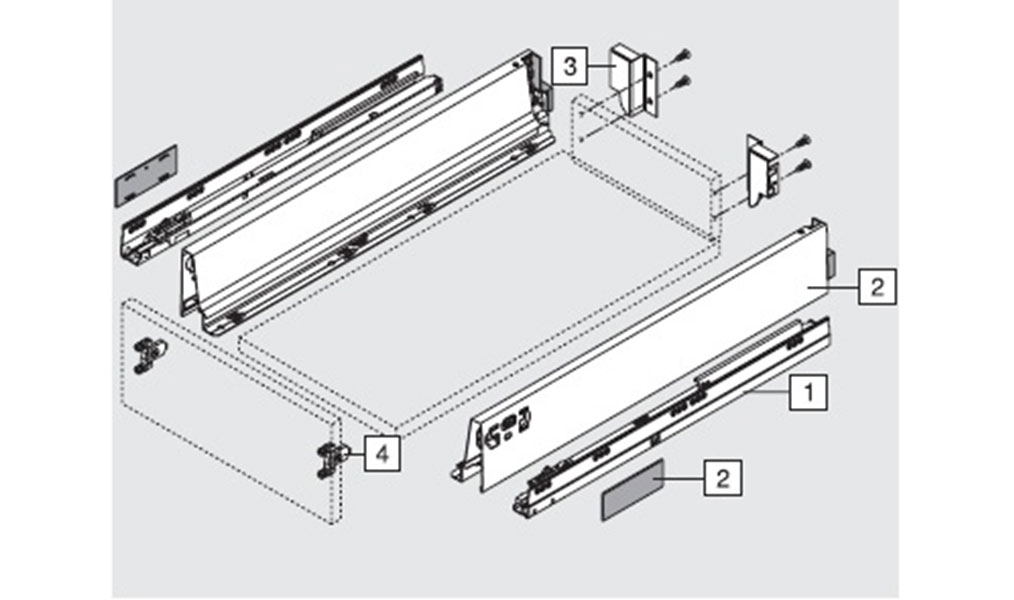 3
2
1
4
2