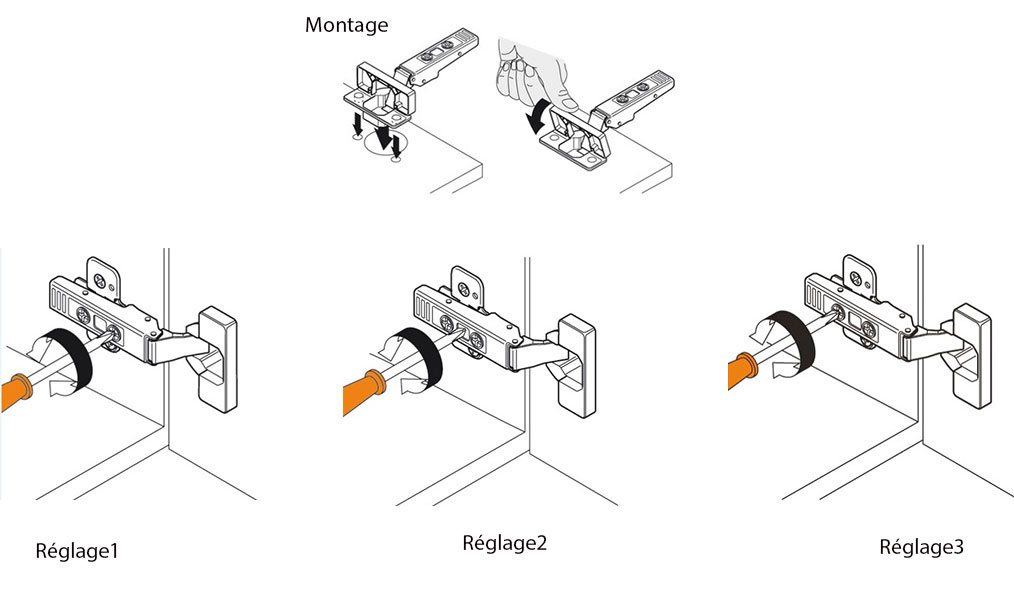 Montage

Réglage1

Réglage2

Réglage3