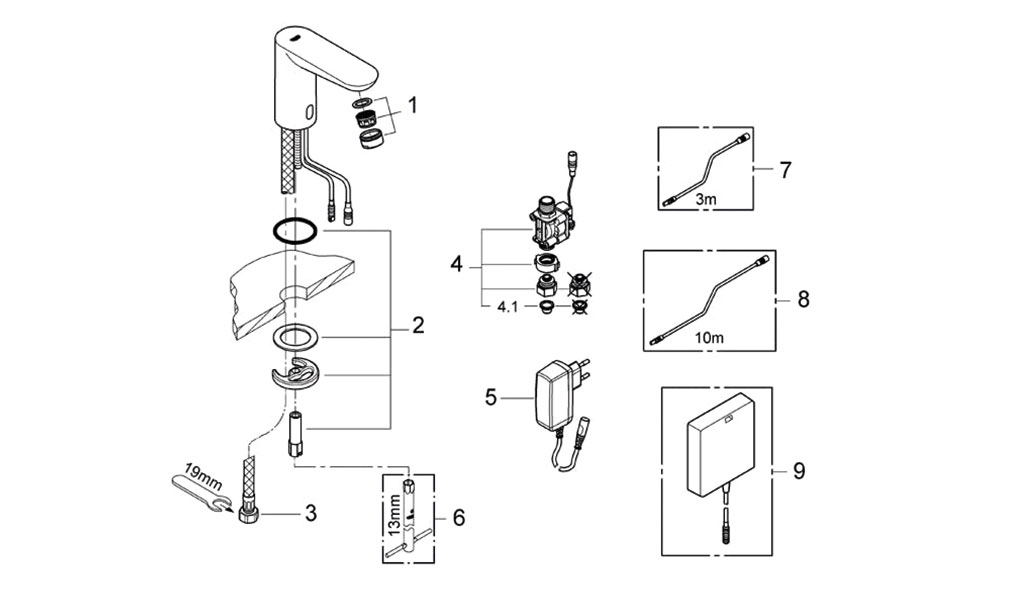 1
2
19mm
3
13mm
6
4
4.1
5
3m
7
10m
8
9